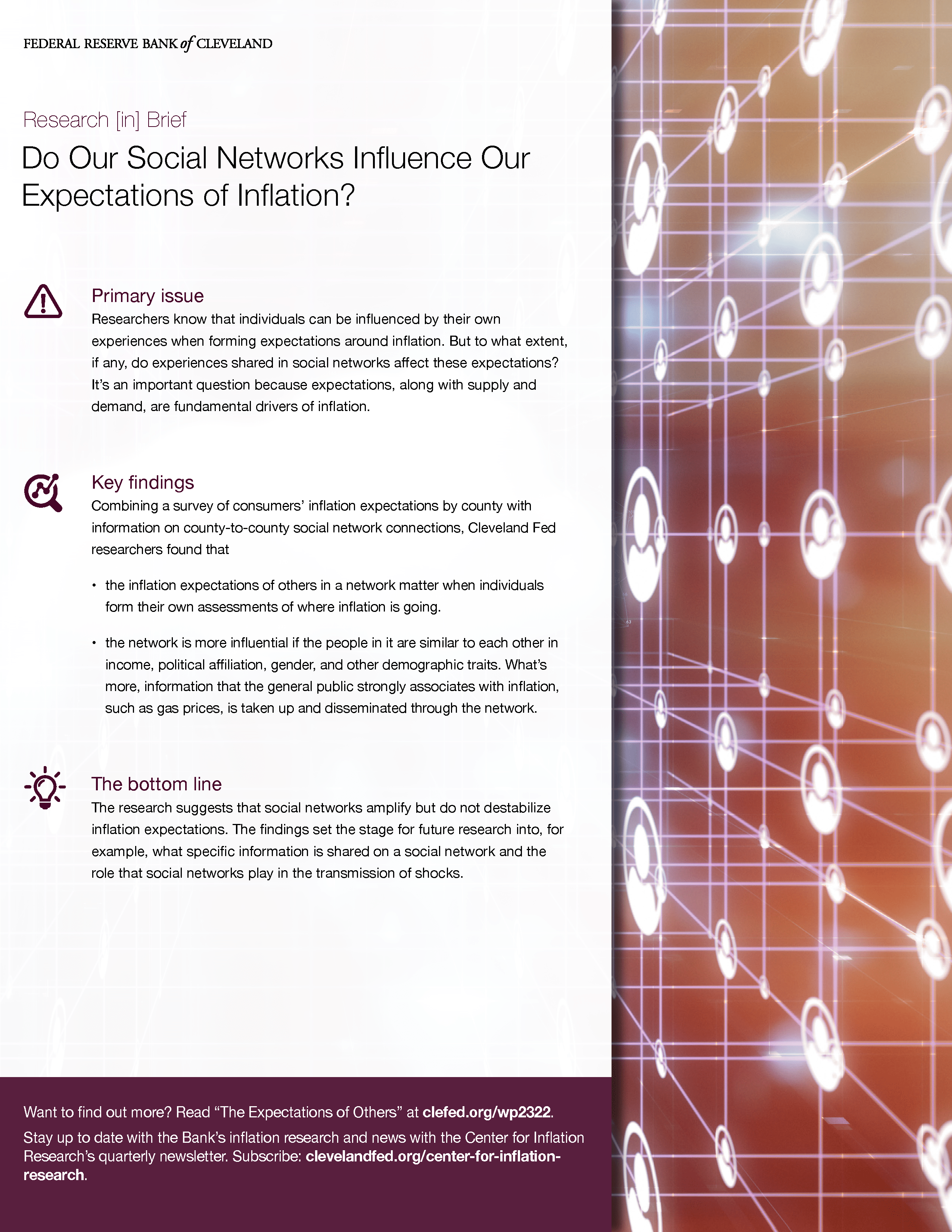 FEDERAL RESERVE BANK of CLEVELAND

Research [in] Brief

Do Our Social Networks Influence Our Expectations of Inflation?

Primary issue

Researchers know that individuals can be influenced by their own experiences when forming expectations around inflation. But to what extent, if any, do experiences shared in social networks affect these expectations? It's an important question because expectations, along with supply and demand, are fundamental drivers of inflation.

Key findings

Combining a survey of consumers' inflation expectations by county with information on county-to-county social network connections, Cleveland Fed researchers found that

• the inflation expectations of others in a network matter when individuals form their own assessments of where inflation is going.

• the network is more influential if the people in it are similar to each other in income, political affiliation, gender, and other demographic traits. What's more, information that the general public strongly associates with inflation, such as gas prices, is taken up and disseminated through the network.

The bottom line

The research suggests that social networks amplify but do not destabilize inflation expectations. The findings set the stage for future research into, for example, what specific information is shared on a social network and the role that social networks play in the transmission of shocks.

Want to find out more? Read "The Expectations of Others" at clefed.org/wp2322.

Stay up to date with the Bank's inflation research and news with the Center for Inflation Research's quarterly newsletter. Subscribe: clevelandfed.org/center-for-inflation-research.